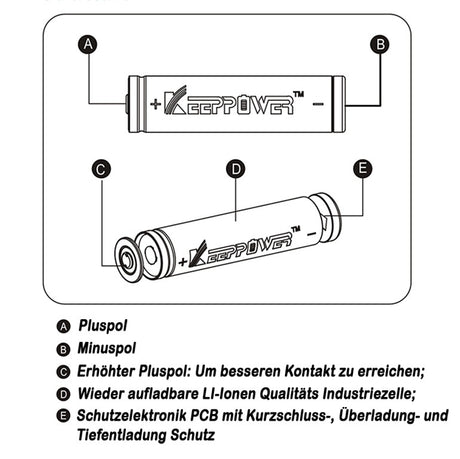 A

B

+ KEEPPOWER™ −

C

D

E

+ KEEPPOWER™ −

A Pluspol

B Minuspol

C Erhöhter Pluspol: Um besseren Kontakt zu erreichen;

D Wieder aufladbare LI-Ionen Qualitäts Industriezelle;

E Schutzelektronik PCB mit Kurzschluss-, Überladung- und Tiefentladung Schutz